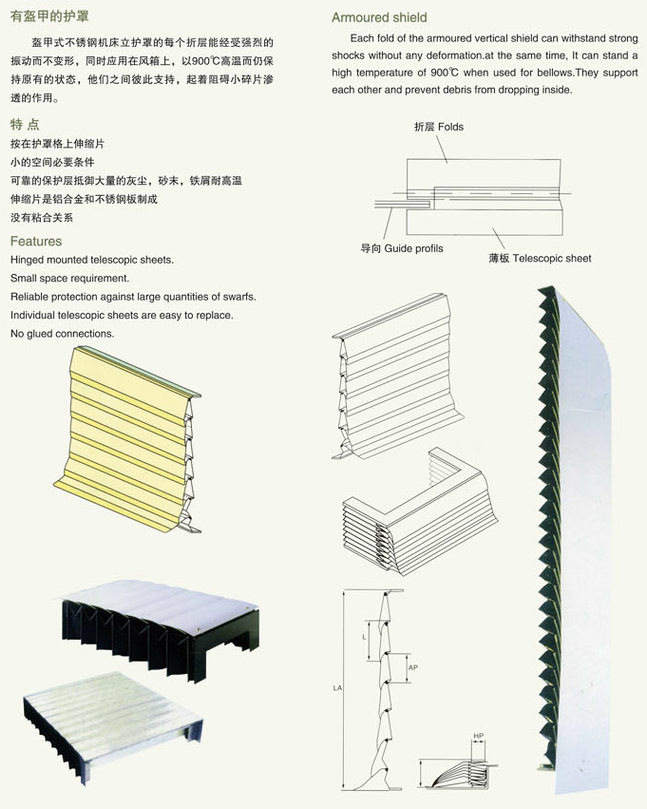 有盔甲的护罩

盔甲式不锈钢机床立护罩的每个折层能经受强烈的振动而不变形，同时应用在风箱上，以900℃高温而仍保持原有的状态，他们之间彼此支持，起着阻碍小碎片渗透的作用。

特 点
按在护罩格上伸缩片
小的空间必要条件
可靠的保护层抵御大量的灰尘，砂末，铁屑耐高温
伸缩片是铝合金和不锈钢板制成
没有粘合关系

Features
Hinged mounted telescopic sheets.
Small space requirement.
Reliable protection against large quantities of swarfs.
Individual telescopic sheets are easy to replace.
No glued connections.

Armoured shield

Each fold of the armoured vertical shield can withstand strong shocks without any deformation.at the same time, It can stand a high temperature of 900℃ when used for bellows.They support each other and prevent debris from dropping inside.

折层 Folds
导向 Guide profils
薄板 Telescopic sheet

L
AP
LA
HP